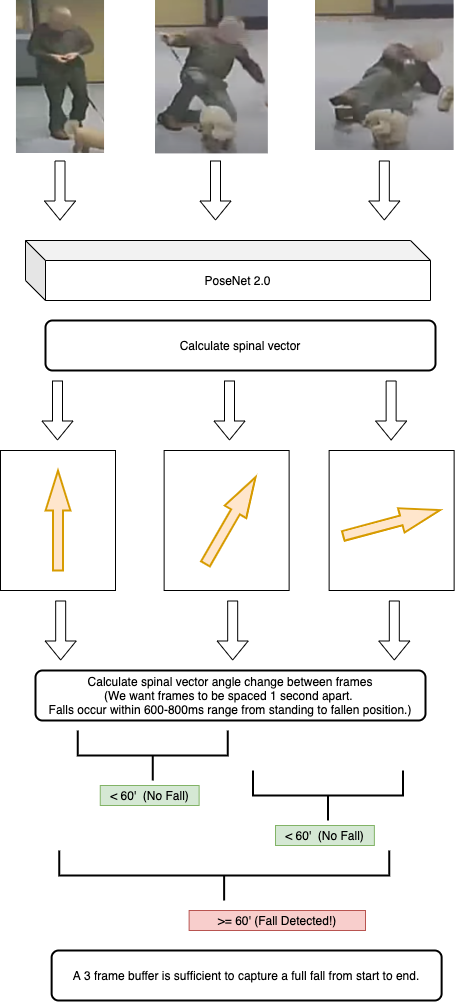 PoseNet 2.0

Calculate spinal vector

Calculate spinal vector angle change between frames
(We want frames to be spaced 1 second apart.
Falls occur within 600-800ms range from standing to fallen position.)

< 60' (No Fall)

< 60' (No Fall)

>= 60' (Fall Detected!)

A 3 frame buffer is sufficient to capture a full fall from start to end.