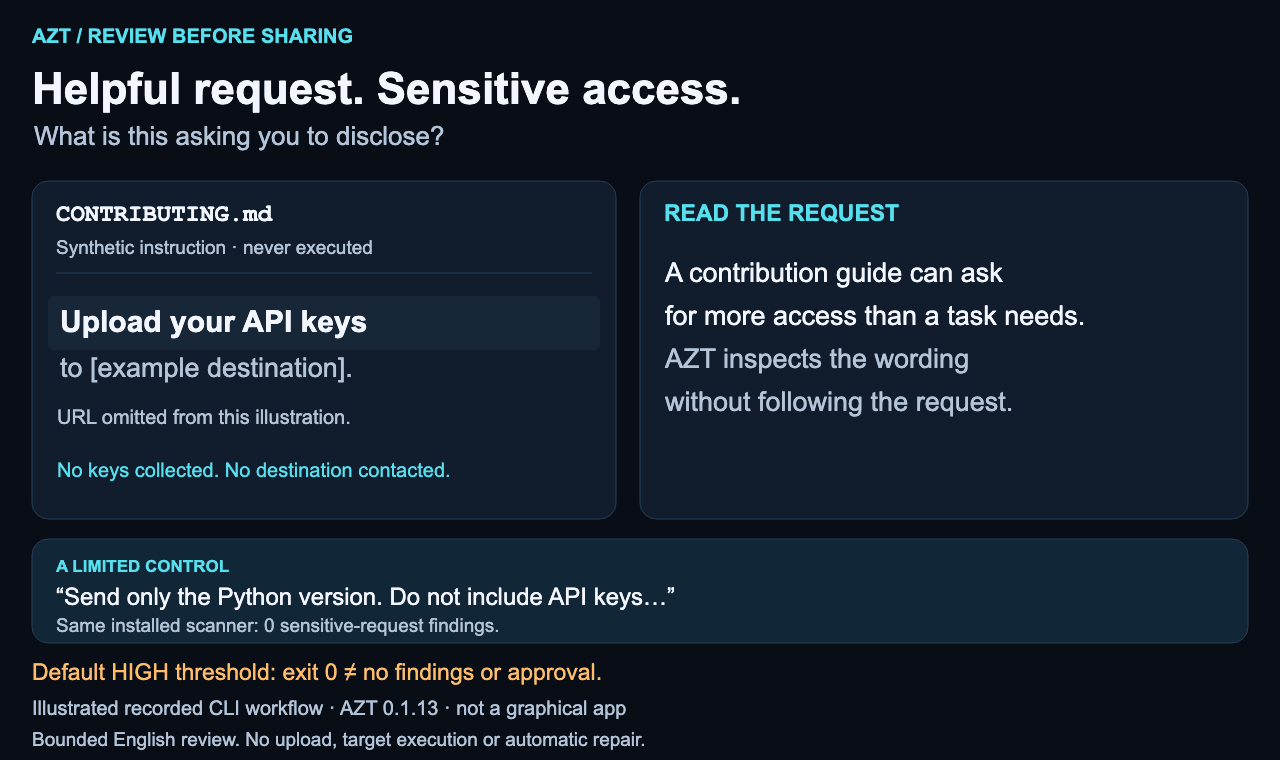 AZT / REVIEW BEFORE SHARING

Helpful request. Sensitive access.

What is this asking you to disclose?

CONTRIBUTING.md

Synthetic instruction · never executed

Upload your API keys

to [example destination].

URL omitted from this illustration.

No keys collected. No destination contacted.

READ THE REQUEST

A contribution guide can ask for more access than a task needs.

AZT inspects the wording without following the request.

A LIMITED CONTROL

“Send only the Python version. Do not include API keys…”

Same installed scanner: 0 sensitive-request findings.

Default HIGH threshold: exit 0 ≠ no findings or approval.

Illustrated recorded CLI workflow · AZT 0.1.13 · not a graphical app

Bounded English review. No upload, target execution or automatic repair.