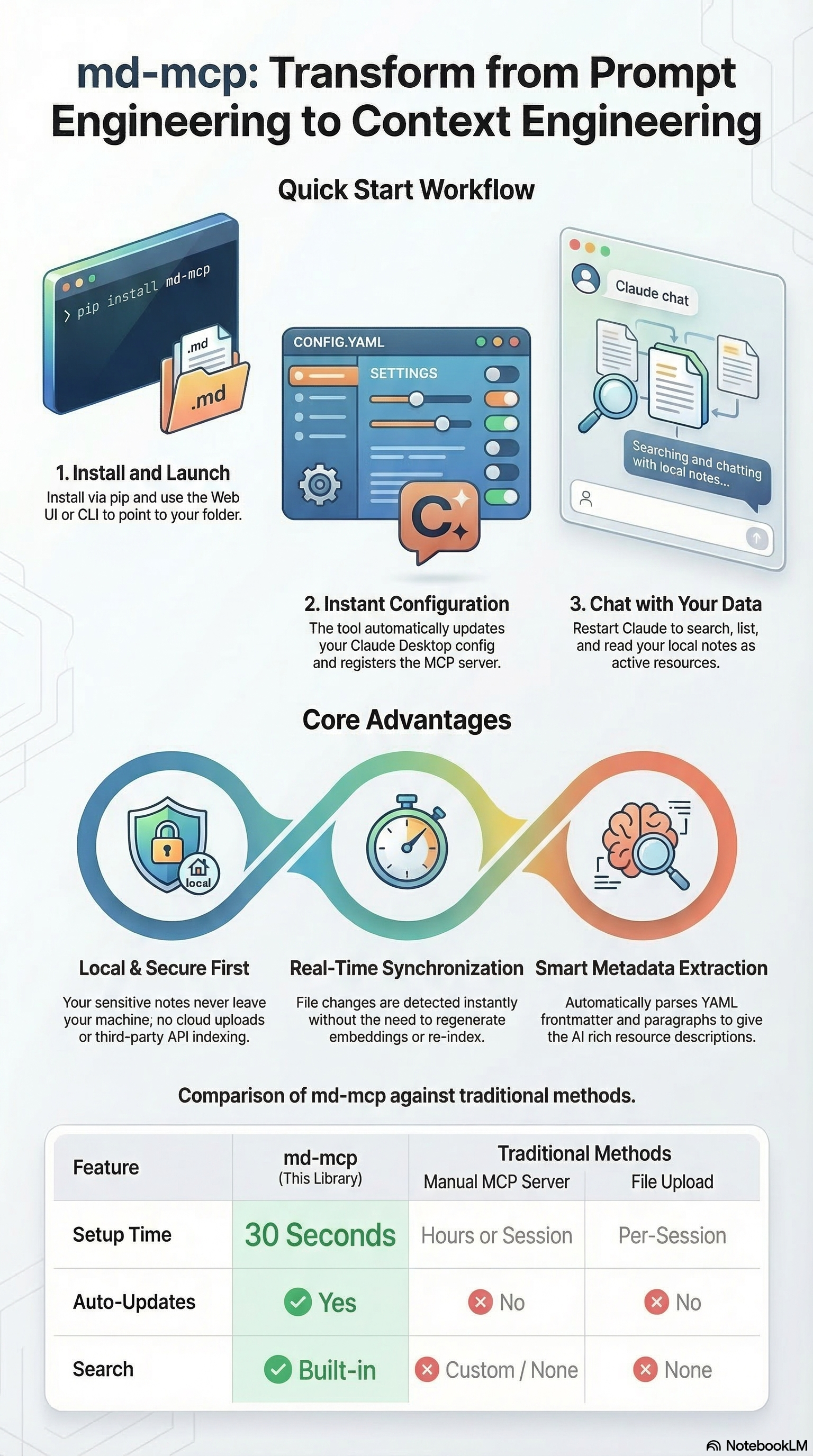 md-mcp: Transform from Prompt Engineering to Context Engineering

Quick Start Workflow

> pip install md-mcp

.md

.md

1. Install and Launch
Install via pip and use the Web UI or CLI to point to your folder.

CONFIG.YAML

SETTINGS

2. Instant Configuration
The tool automatically updates your Claude Desktop config and registers the MCP server.

Claude chat

Searching and chatting with local notes...

3. Chat with Your Data
Restart Claude to search, list, and read your local notes as active resources.

Core Advantages

local

Local & Secure First
Your sensitive notes never leave your machine; no cloud uploads or third-party API indexing.

Real-Time Synchronization
File changes are detected instantly without the need to regenerate embeddings or re-index.

Smart Metadata Extraction
Automatically parses YAML frontmatter and paragraphs to give the AI rich resource descriptions.

Comparison of md-mcp against traditional methods.

| Feature | md-mcp (This Library) | Traditional Methods: Manual MCP Server | Traditional Methods: File Upload |
|---|---|---|---|
| Setup Time | 30 Seconds | Hours or Session | Per-Session |
| Auto-Updates | Yes | No | No |
| Search | Built-in | Custom / None | None |

NotebookLM