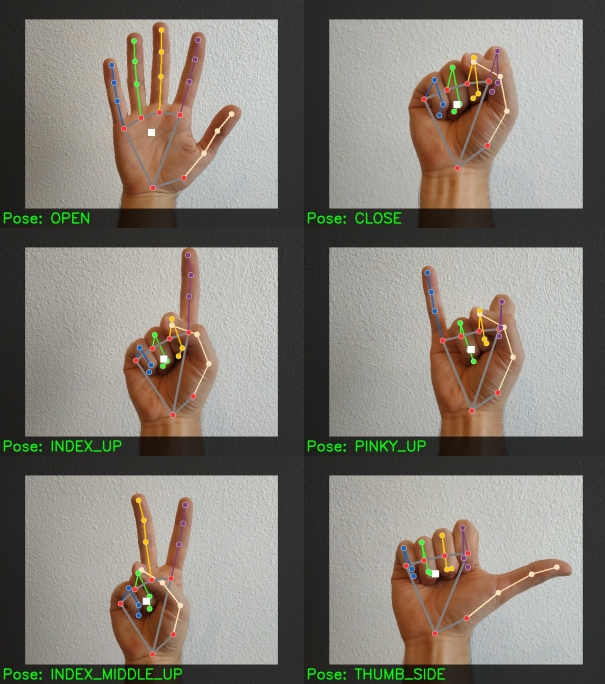 Pose: OPEN

Pose: CLOSE

Pose: INDEX_UP

Pose: PINKY_UP

Pose: INDEX_MIDDLE_UP

Pose: THUMB_SIDE