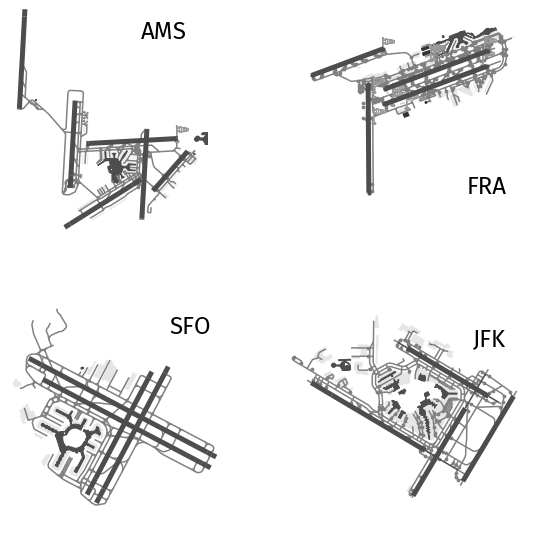 AMS

FRA

SFO

JFK