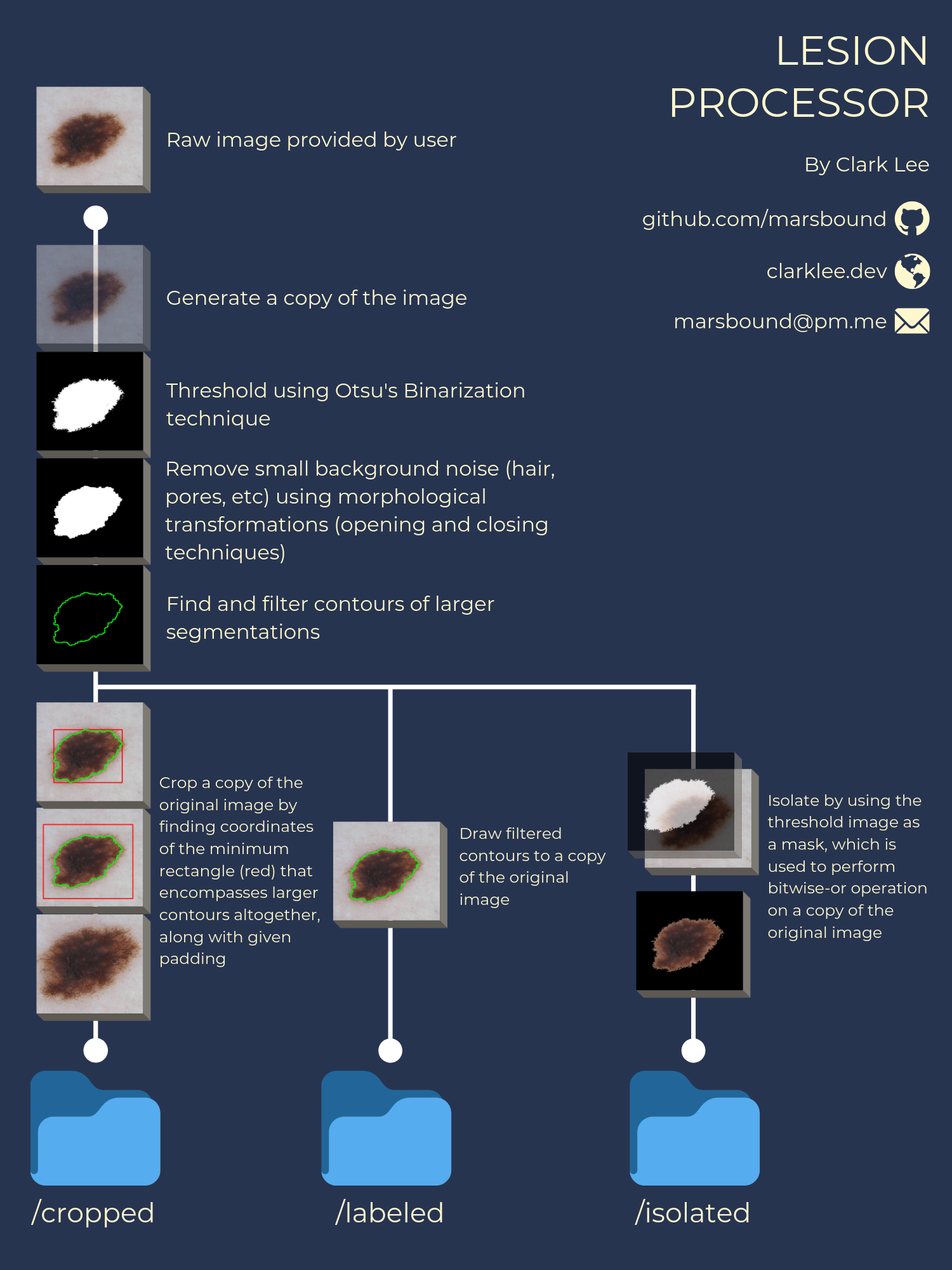 LESION PROCESSOR

By Clark Lee

github.com/marsbound

clarklee.dev

marsbound@pm.me

Raw image provided by user

Generate a copy of the image

Threshold using Otsu's Binarization technique

Remove small background noise (hair, pores, etc) using morphological transformations (opening and closing techniques)

Find and filter contours of larger segmentations

Crop a copy of the original image by finding coordinates of the minimum rectangle (red) that encompasses larger contours altogether, along with given padding

Draw filtered contours to a copy of the original image

Isolate by using the threshold image as a mask, which is used to perform bitwise-or operation on a copy of the original image

/cropped

/labeled

/isolated