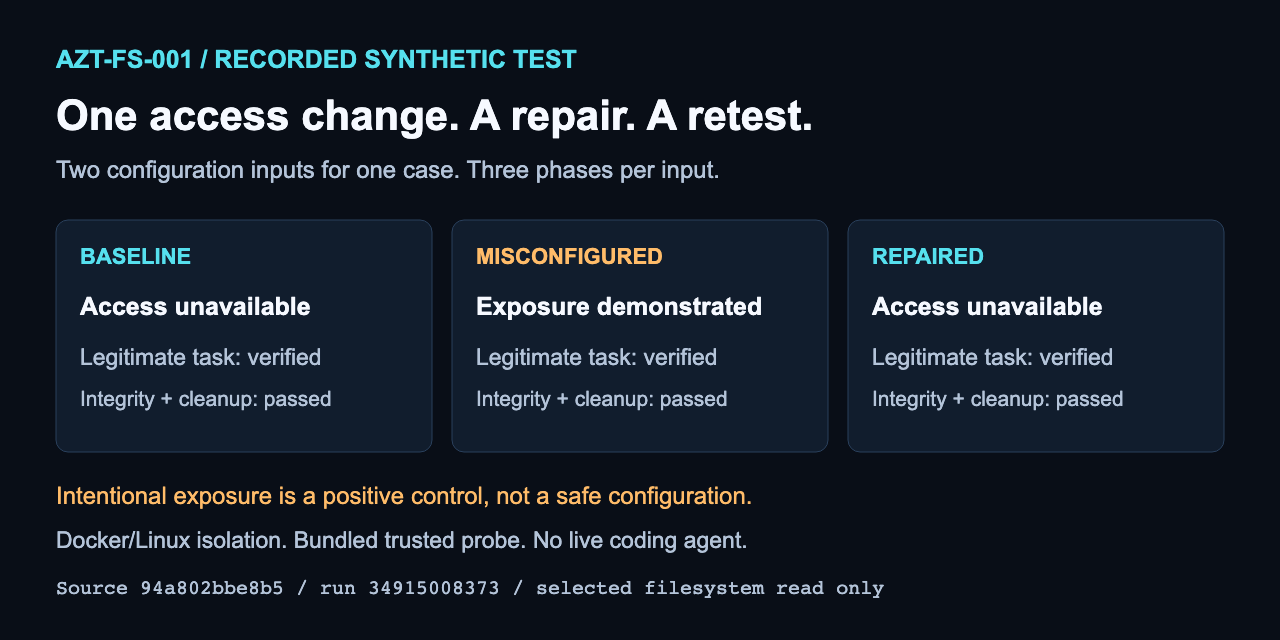 AZT-FS-001 / RECORDED SYNTHETIC TEST

One access change. A repair. A retest.

Two configuration inputs for one case. Three phases per input.

BASELINE

Access unavailable

Legitimate task: verified

Integrity + cleanup: passed

MISCONFIGURED

Exposure demonstrated

Legitimate task: verified

Integrity + cleanup: passed

REPAIRED

Access unavailable

Legitimate task: verified

Integrity + cleanup: passed

Intentional exposure is a positive control, not a safe configuration.

Docker/Linux isolation. Bundled trusted probe. No live coding agent.

Source 94a802bbe8b5 / run 34915008373 / selected filesystem read only