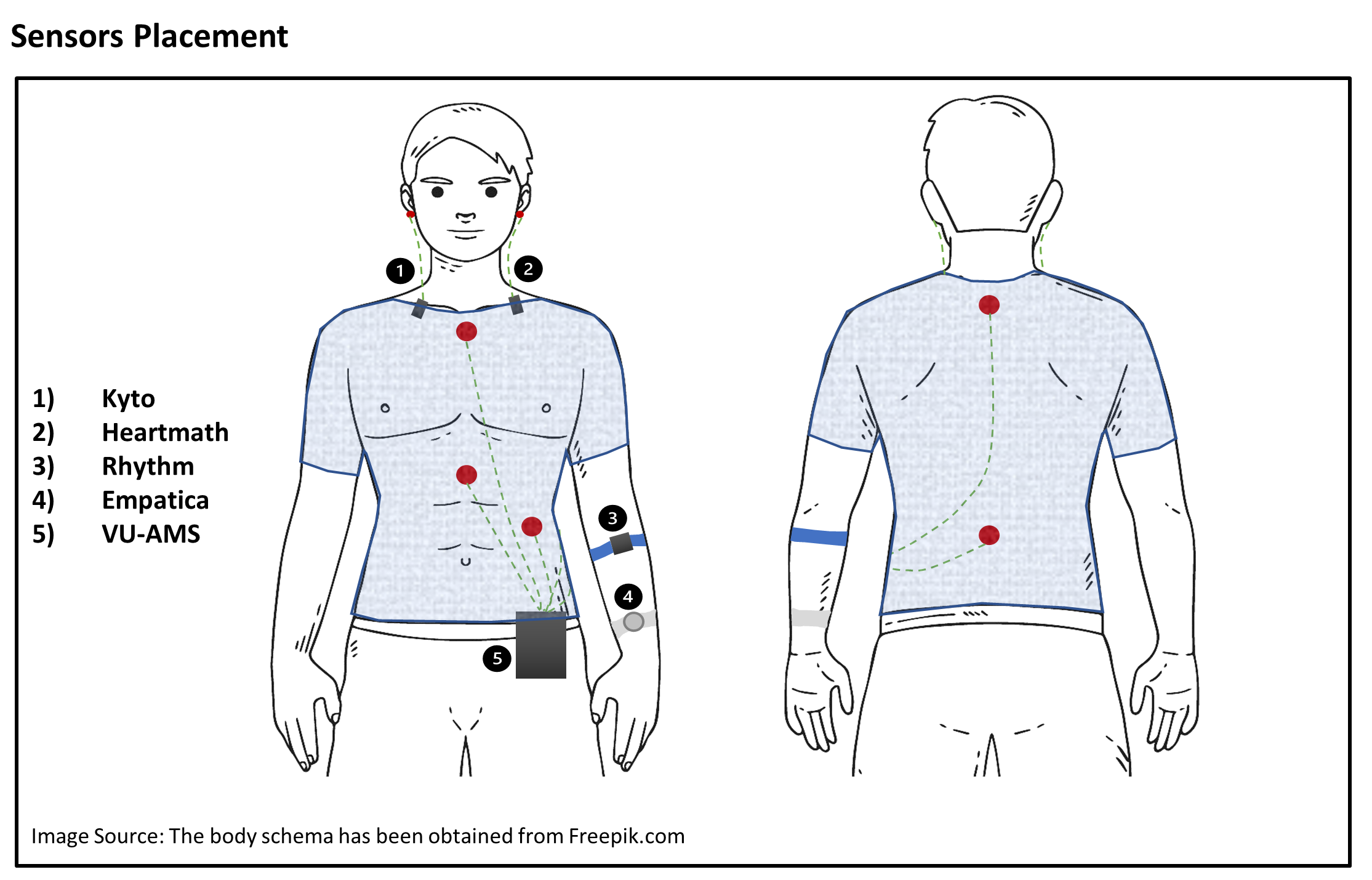 Sensors Placement

1) Kyto
2) Heartmath
3) Rhythm
4) Empatica
5) VU-AMS

1
2
3
4
5

Image Source: The body schema has been obtained from Freepik.com